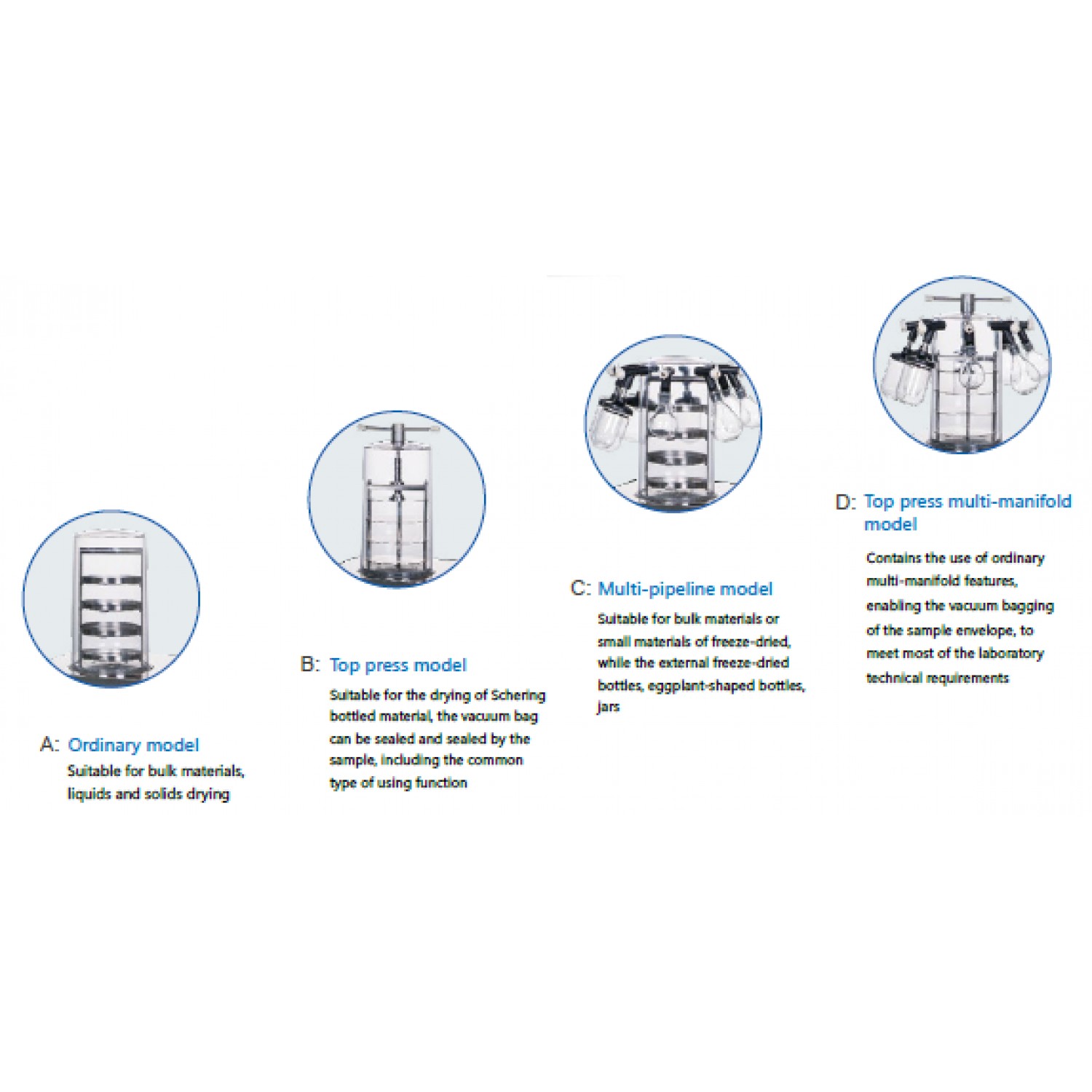 A: Ordinary model
Suitable for bulk materials, liquids and solids drying

B: Top press model
Suitable for the drying of Schering bottled material, the vacuum bag can be sealed and sealed by the sample, including the common type of using function

C: Multi-pipeline model
Suitable for bulk materials or small materials of freeze-dried, while the external freeze-dried bottles, eggplant-shaped bottles, jars

D: Top press multi-manifold model
Contains the use of ordinary multi-manifold features, enabling the vacuum bagging of the sample envelope, to meet most of the laboratory technical requirements